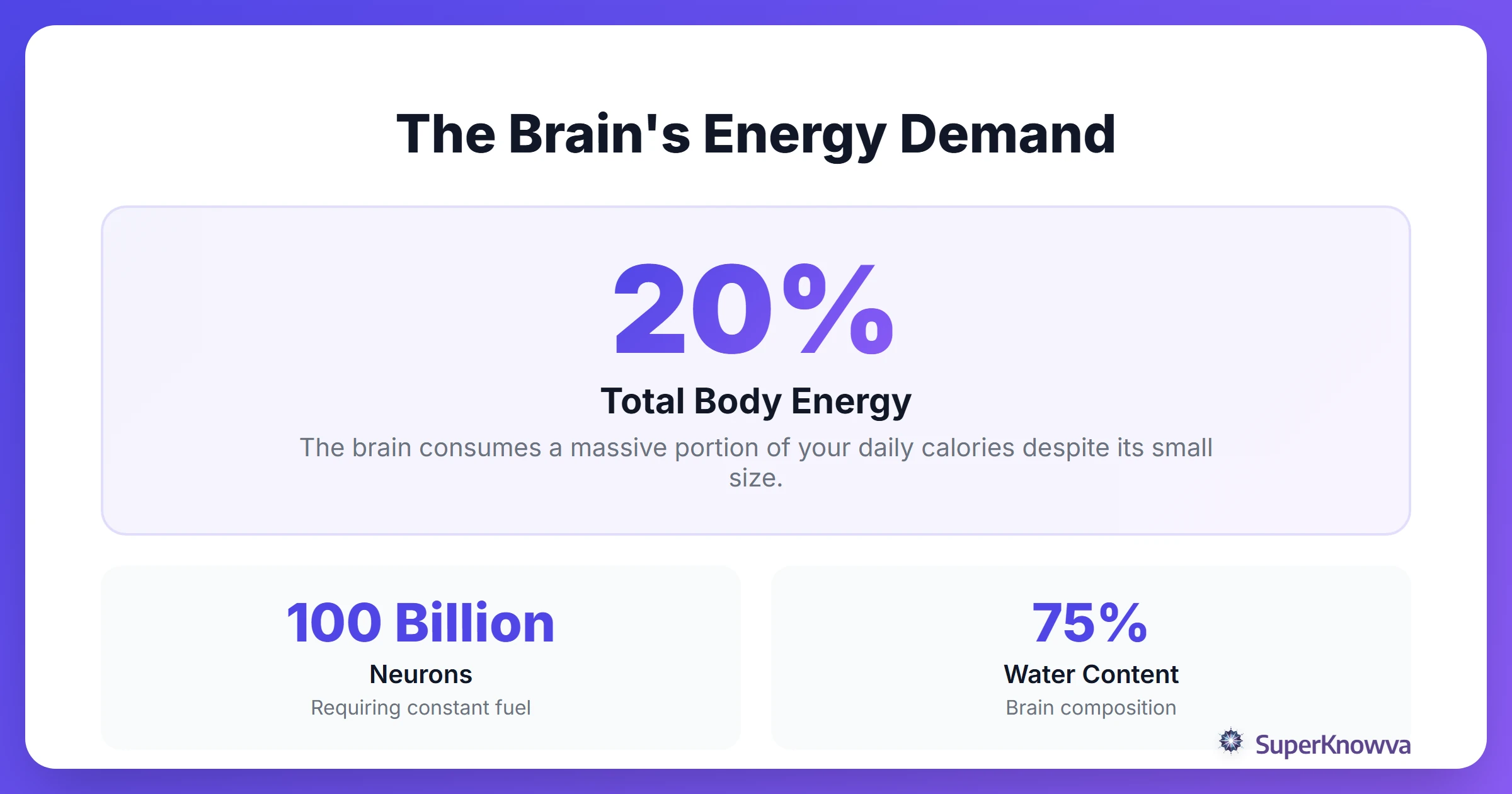 The Brain's Energy Demand

20%

Total Body Energy

The brain consumes a massive portion of your daily calories despite its small size.

100 Billion

Neurons

Requiring constant fuel

75%

Water Content

Brain composition

SuperKnowva