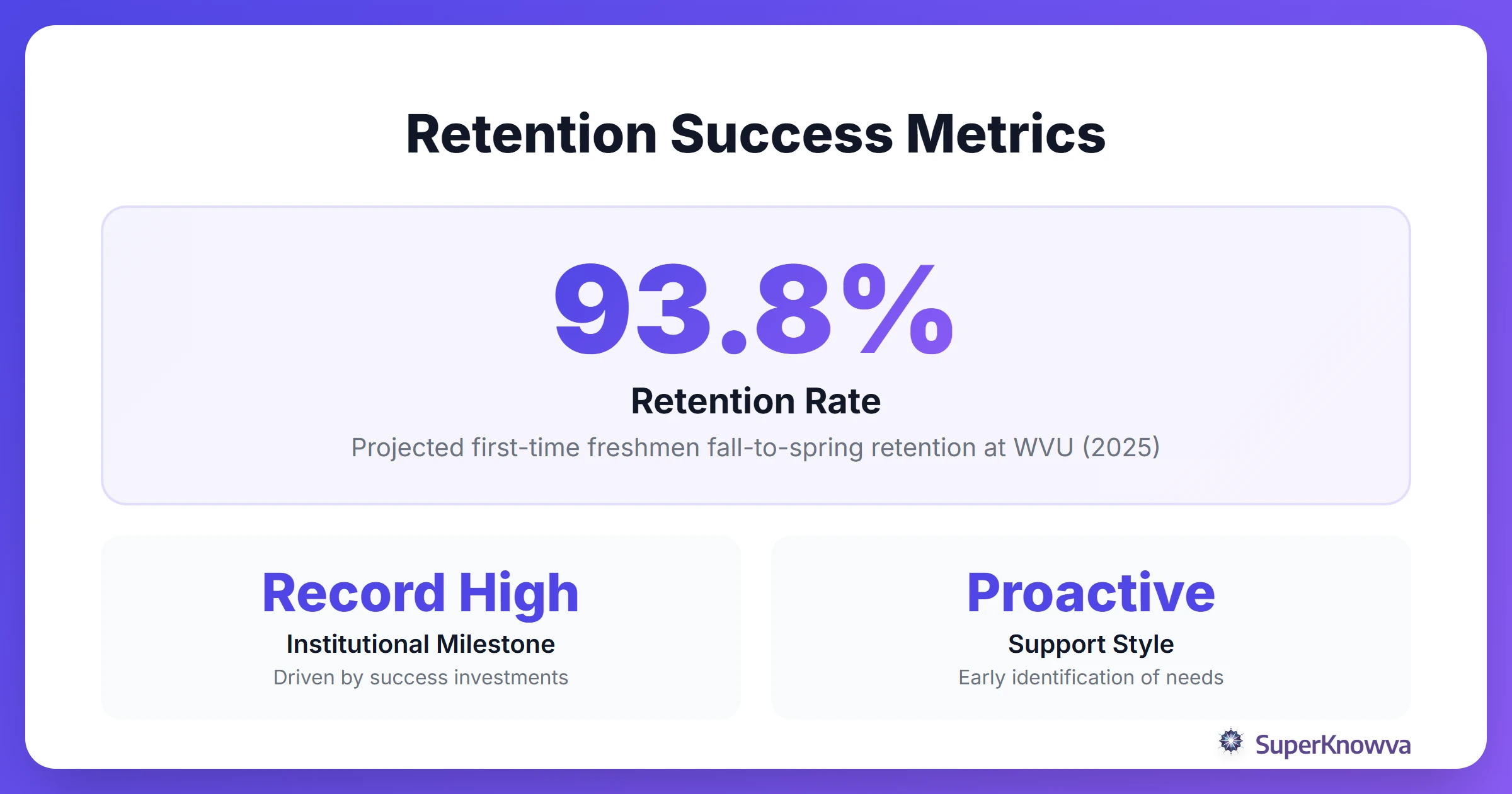 Retention Success Metrics

93.8%

Retention Rate

Projected first-time freshmen fall-to-spring retention at WVU (2025)

Record High

Institutional Milestone

Driven by success investments

Proactive

Support Style

Early identification of needs

SuperKnowva